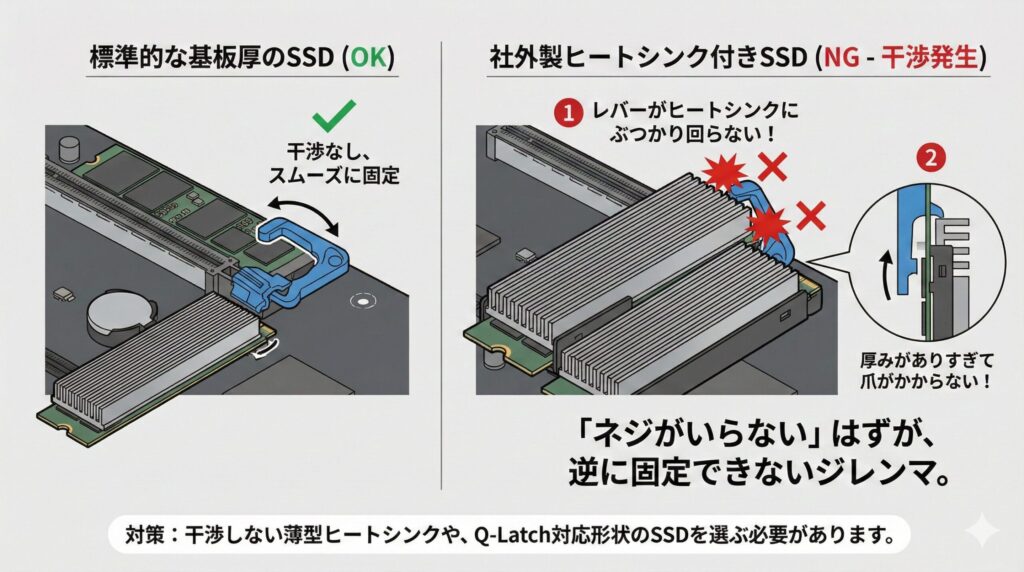 標準的な基板厚のSSD (OK)

干渉なし、スムーズに固定

社外製ヒートシンク付きSSD (NG - 干渉発生)

1 レバーがヒートシンクにぶつかり回らない！

2

厚みがありすぎて爪がかからない！

「ネジがいらない」はずが、逆に固定できないジレンマ。

対策：干渉しない薄型ヒートシンクや、Q-Latch対応形状のSSDを選ぶ必要があります。