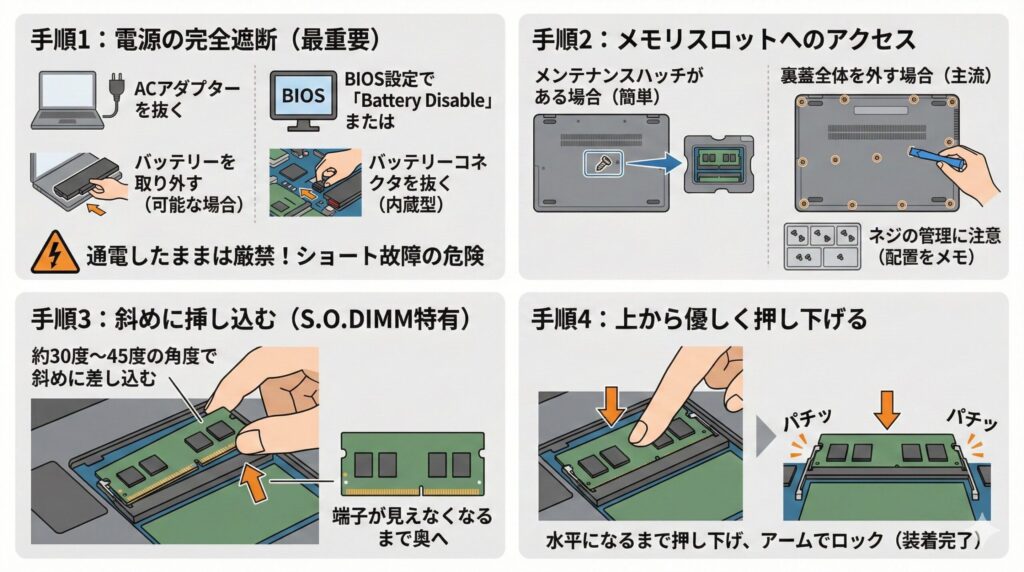 手順1：電源の完全遮断（最重要）

ACアダプターを抜く

BIOS

BIOS設定で「Battery Disable」または

バッテリーを取り外す（可能な場合）

バッテリーコネクタを抜く（内蔵型）

通電したままは厳禁！ショート故障の危険

手順2：メモリスロットへのアクセス

メンテナンスハッチがある場合（簡単）

裏蓋全体を外す場合（主流）

ネジの管理に注意（配置をメモ）

手順3：斜めに挿し込む（S.O.DIMM特有）

約30度〜45度の角度で斜めに差し込む

端子が見えなくなるまで奥へ

手順4：上から優しく押し下げる

パチッ

パチッ

水平になるまで押し下げ、アームでロック（装着完了）