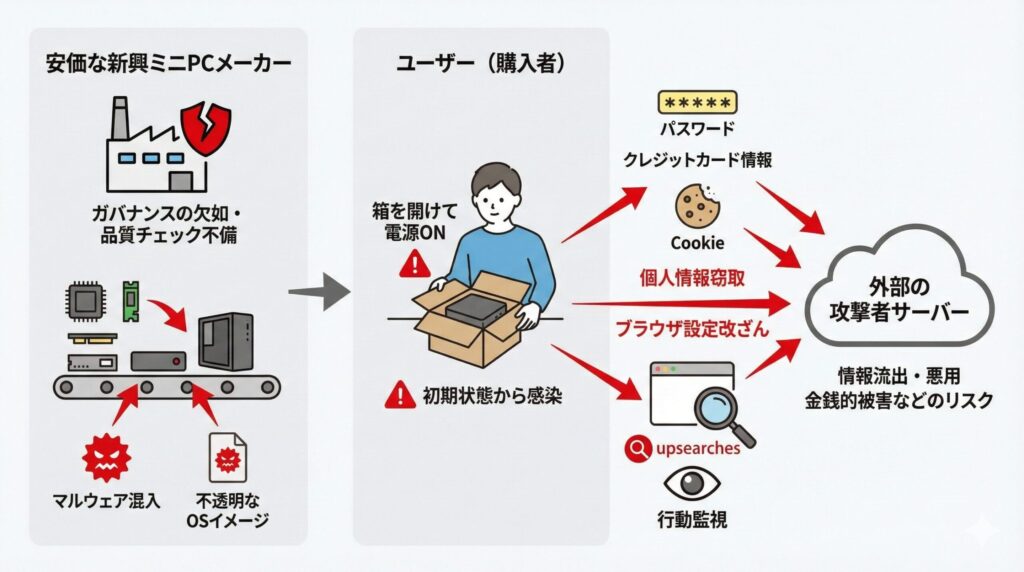 安価な新興ミニPCメーカー

ガバナンスの欠如・品質チェック不備

マルウェア混入

不透明なOSイメージ

ユーザー（購入者）

箱を開けて電源ON

初期状態から感染

*****

パスワード

クレジットカード情報

Cookie

個人情報窃取

ブラウザ設定改ざん

upsearches

行動監視

外部の攻撃者サーバー

情報流出・悪用
金銭的被害などのリスク