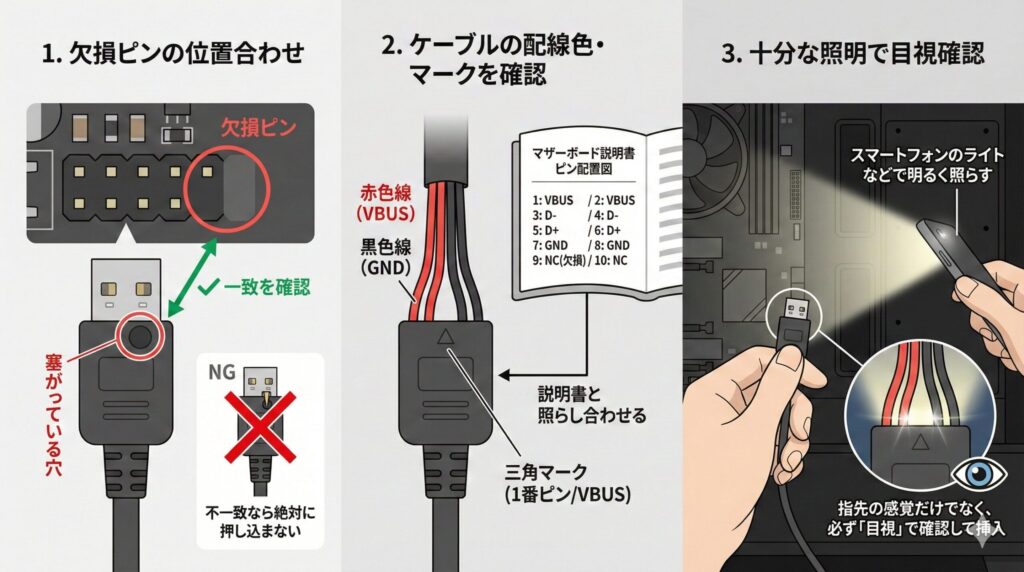 1. 欠損ピンの位置合わせ

欠損ピン

一致を確認

塞がっている穴

NG

不一致なら絶対に押し込まない

2. ケーブルの配線色・マークを確認

赤色線 (VBUS)

黒色線 (GND)

マザーボード説明書 ピン配置図

1: VBUS / 2: VBUS
3: D- / 4: D-
5: D+ / 6: D+
7: GND / 8: GND
9: NC(欠損) / 10: NC

説明書と照らし合わせる

三角マーク (1番ピン/VBUS)

3. 十分な照明で目視確認

スマートフォンのライトなどで明るく照らす

指先の感覚だけでなく、必ず「目視」で確認して挿入