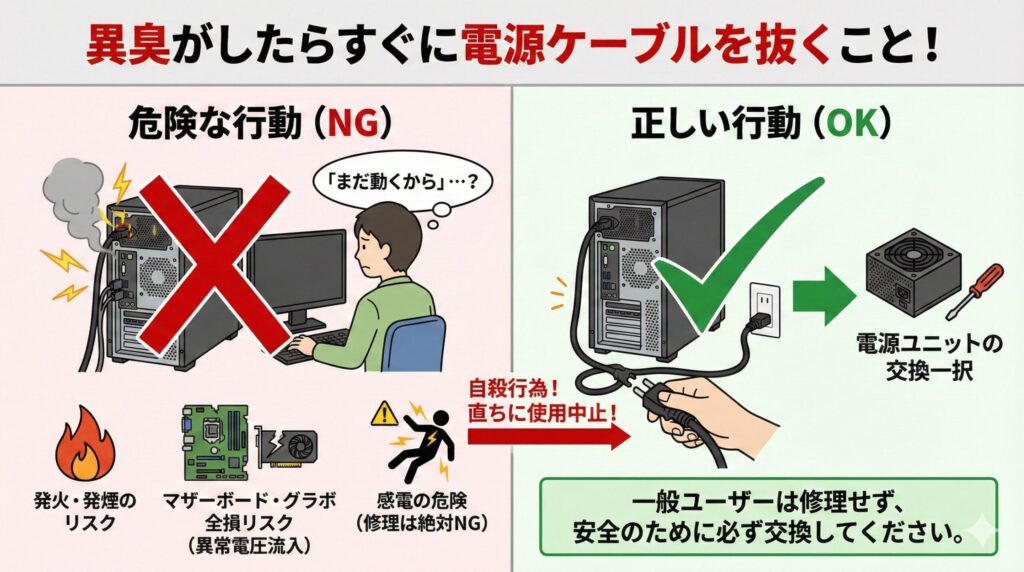 異臭がしたらすぐに電源ケーブルを抜くこと！

危険な行動（NG）

「まだ動くから」…？

発火・発煙のリスク

マザーボード・グラボ全損リスク（異常電圧流入）

感電の危険（修理は絶対NG）

自殺行為！直ちに使用中止！

正しい行動（OK）

電源ユニットの交換一択

一般ユーザーは修理せず、安全のために必ず交換してください。