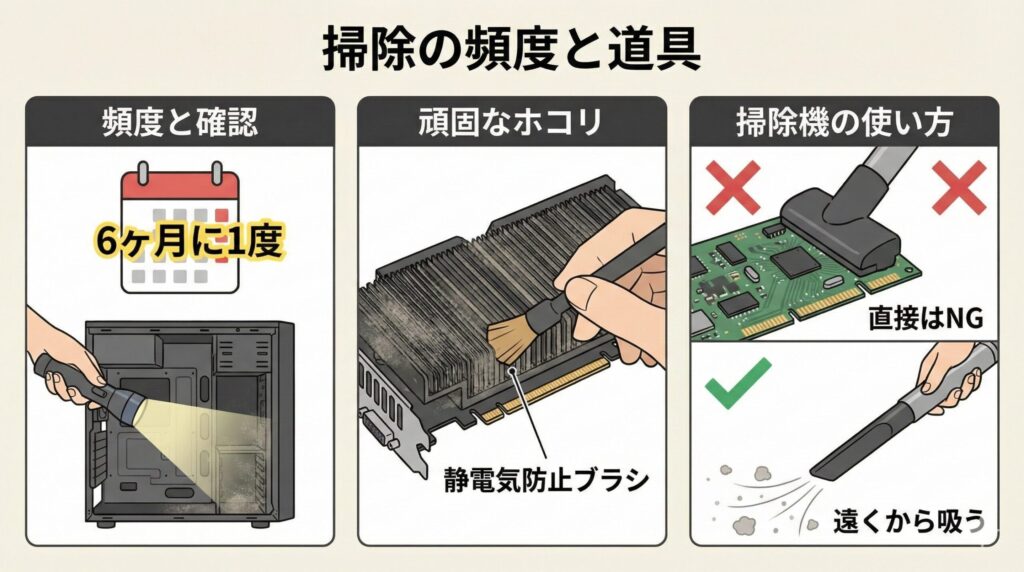 掃除の頻度と道具

頻度と確認

6ヶ月に1度

頑固なホコリ

静電気防止ブラシ

掃除機の使い方

直接はNG

遠くから吸う