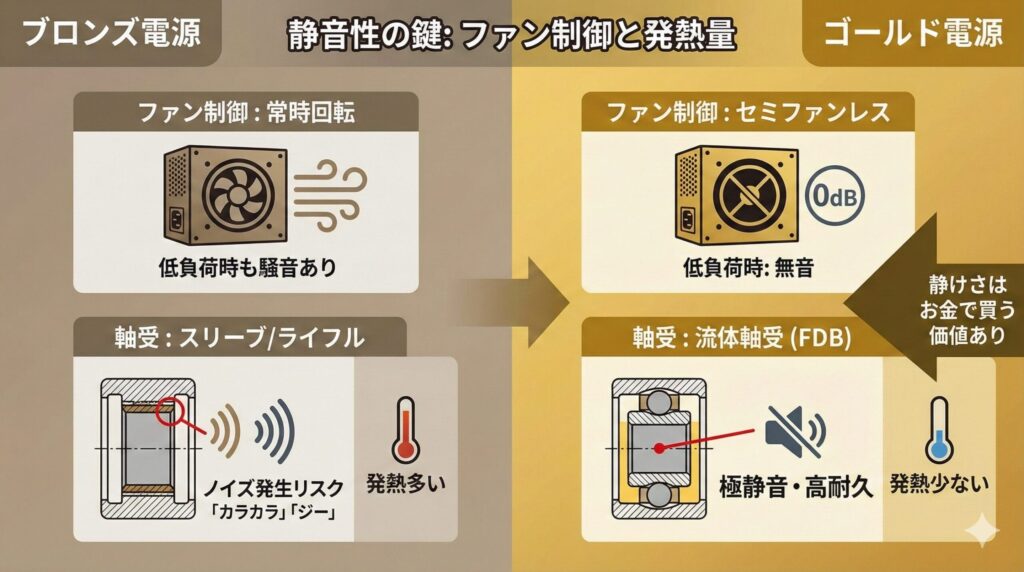 ブロンズ電源

静音性の鍵: ファン制御と発熱量

ゴールド電源

ファン制御 : 常時回転

低負荷時も騒音あり

軸受 : スリーブ/ライフル

ノイズ発生リスク
「カラカラ」「ジー」

発熱多い

ファン制御 : セミファンレス

0dB

低負荷時: 無音

静けさは
お金で買う
価値あり

軸受 : 流体軸受 (FDB)

極静音・高耐久

発熱少ない