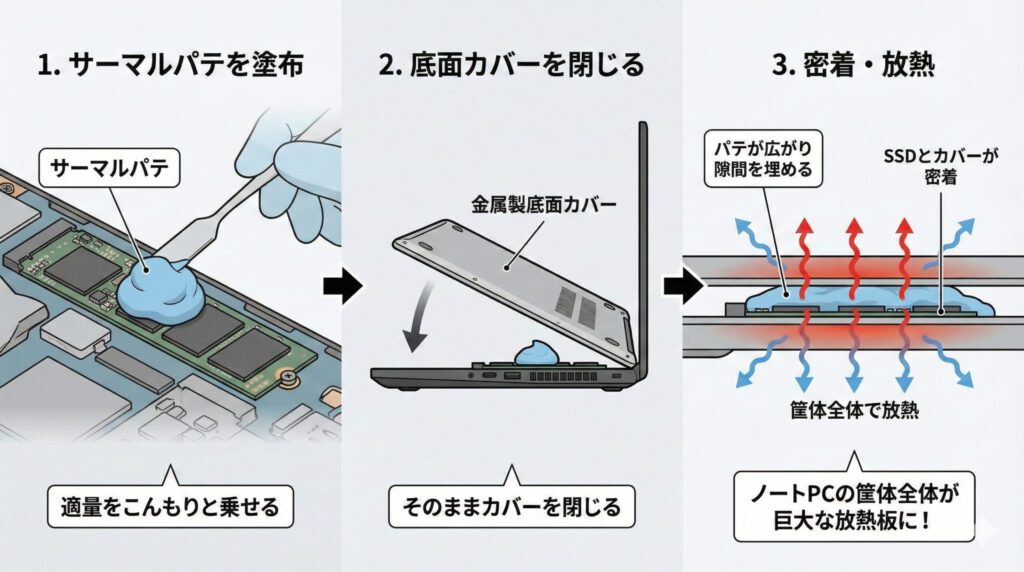 1. サーマルパテを塗布

サーマルパテ

適量をこんもりと乗せる

2. 底面カバーを閉じる

金属製底面カバー

そのままカバーを閉じる

3. 密着・放熱

パテが広がり隙間を埋める

SSDとカバーが密着

筐体全体で放熱

ノートPCの筐体全体が巨大な放熱板に！