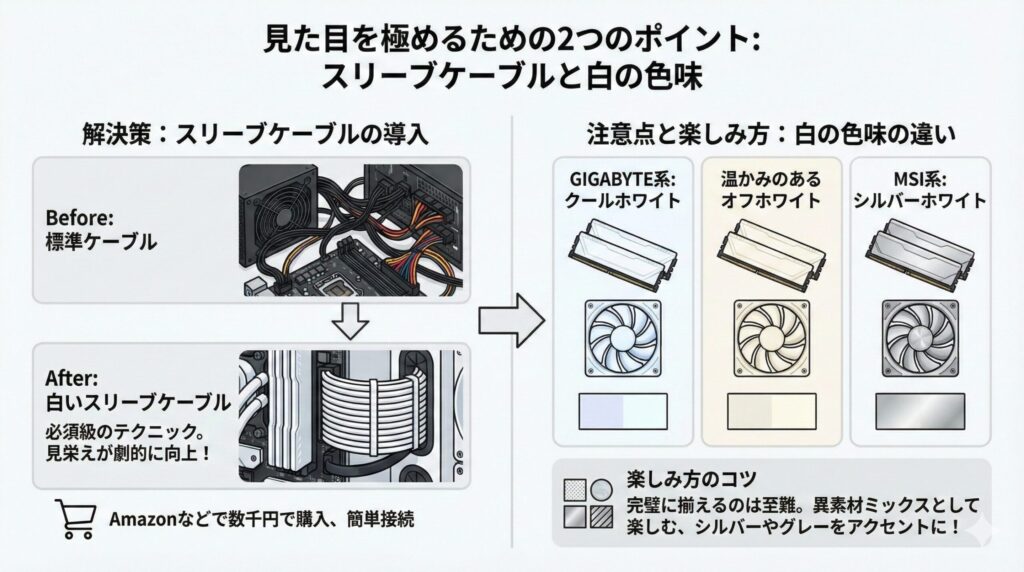 見た目を極めるための2つのポイント:
スリーブケーブルと白の色味

解決策:スリーブケーブルの導入

Before:
標準ケーブル

After:
白いスリーブケーブル

必須級のテクニック。
見栄えが劇的に向上!

Amazonなどで数千円で購入、簡単接続

注意点と楽しみ方:白の色味の違い

GIGABYTE系:
クールホワイト

温かみのある
オフホワイト

MSI系:
シルバーホワイト

楽しみ方のコツ
完璧に揃えるのは至難。異素材ミックスとして楽しむ、シルバーやグレーをアクセントに!