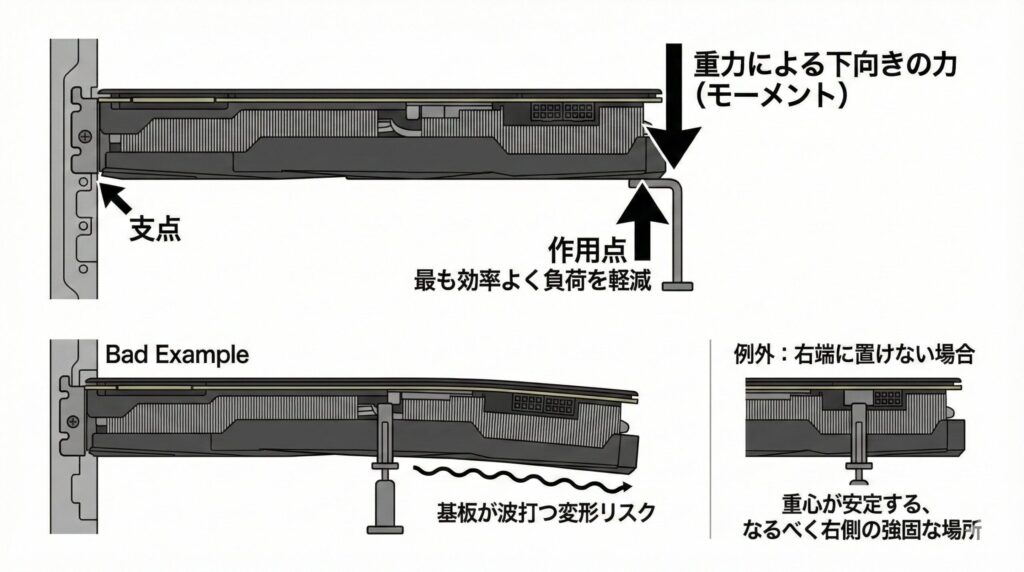 重力による下向きの力
(モーメント)

支点

作用点
最も効率よく負荷を軽減

Bad Example

基板が波打つ変形リスク

例外：右端に置けない場合

重心が安定する、
なるべく右側の強固な場所