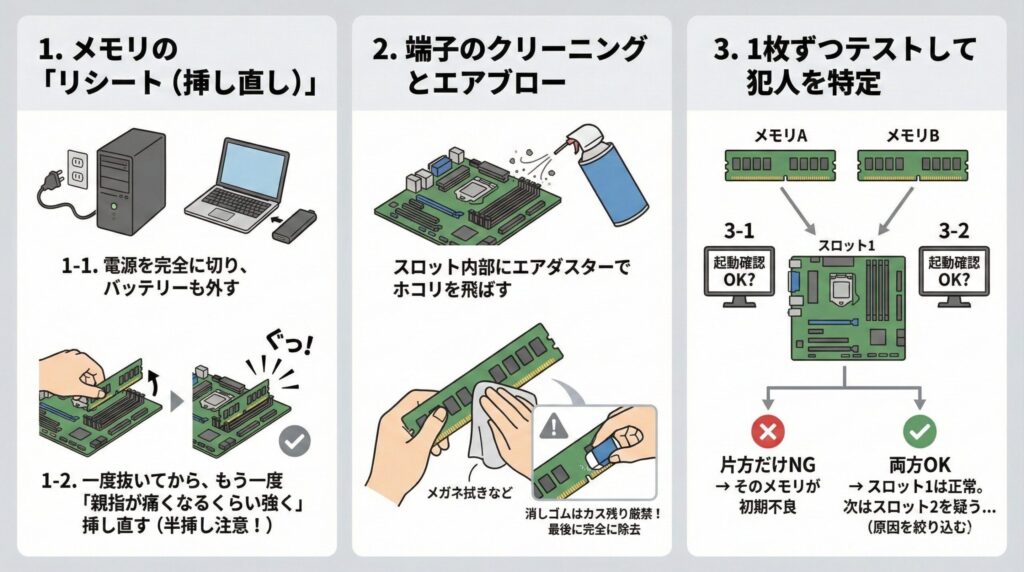 1. メモリの「リシート（挿し直し）」

1-1. 電源を完全に切り、バッテリーも外す

ぐっ！

1-2. 一度抜いてから、もう一度「親指が痛くなるくらい強く」挿し直す（半挿し注意！）

2. 端子のクリーニングとエアブロー

スロット内部にエアダスターでホコリを飛ばす

メガネ拭きなど

消しゴムはカス残り厳禁！最後に完全に除去

3. 1枚ずつテストして犯人を特定

メモリA

メモリB

3-1

起動確認 OK?

スロット1

3-2

起動確認 OK?

片方だけNG
→ そのメモリが初期不良

両方OK
→ スロット1は正常。次はスロット2を疑う…（原因を絞り込む）