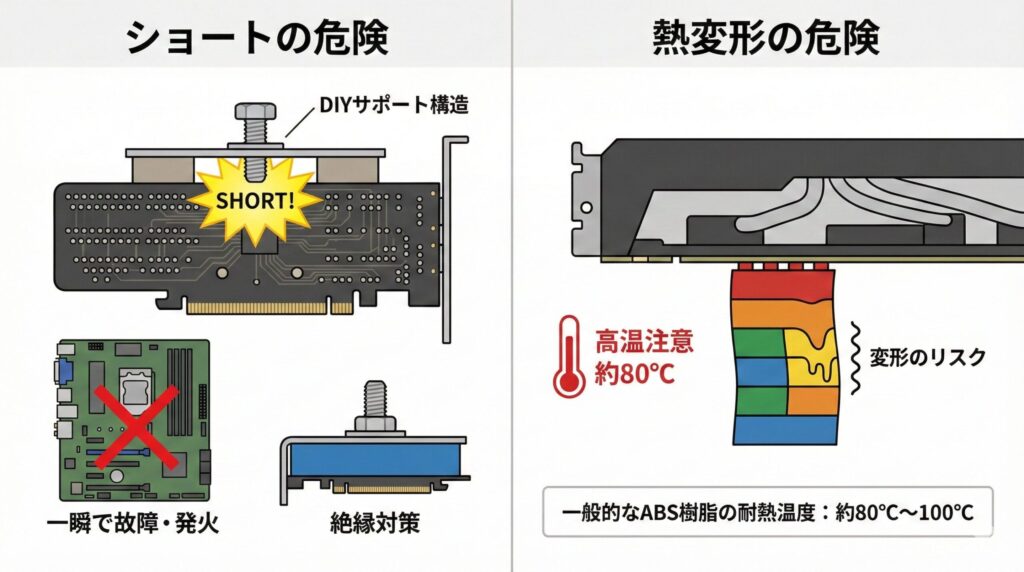 ショートの危険

DIYサポート構造

SHORT!

一瞬で故障・発火

絶縁対策

熱変形の危険

高温注意
約80°C

変形のリスク

一般的なABS樹脂の耐熱温度：約80°C〜100°C