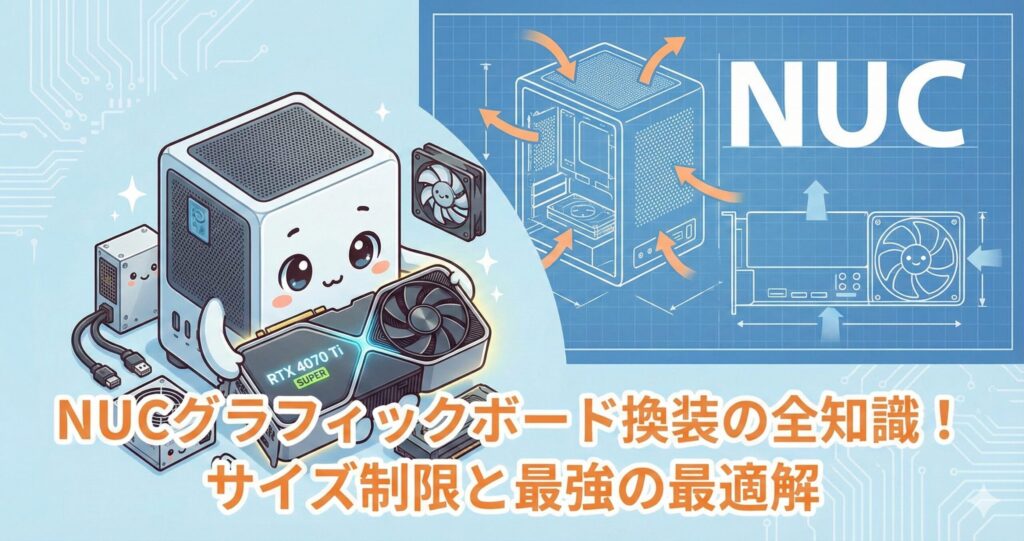 NUC

RTX 4070 Ti
SUPER

NUCグラフィックボード換装の全知識！
サイズ制限と最強の最適解