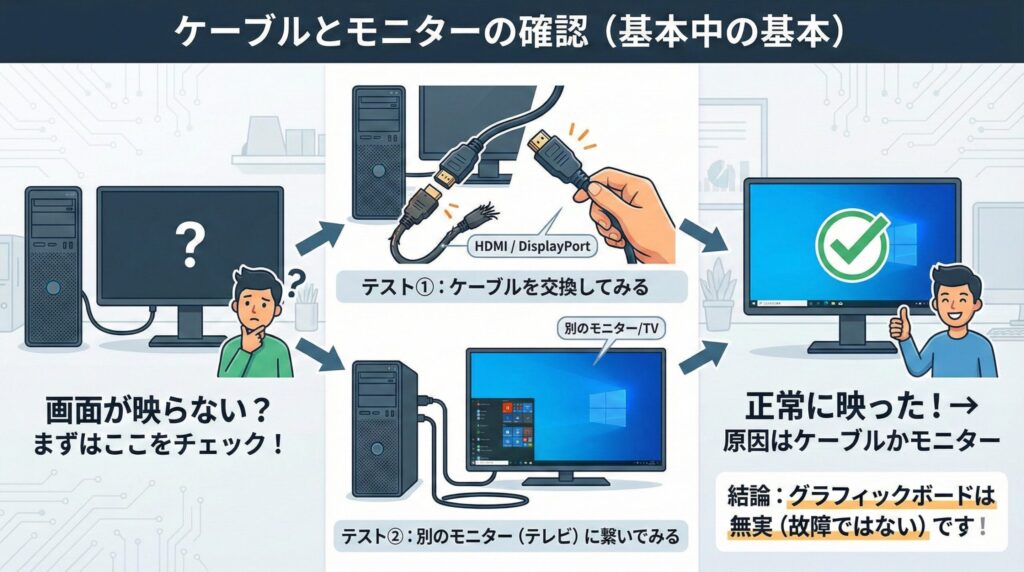 ケーブルとモニターの確認（基本中の基本）

?

?

画面が映らない？
まずはここをチェック！

HDMI / DisplayPort

テスト①：ケーブルを交換してみる

別のモニター/TV

テスト②：別のモニター（テレビ）に繋いでみる

正常に映った！→
原因はケーブルかモニター

結論：グラフィックボードは無実（故障ではない）です！