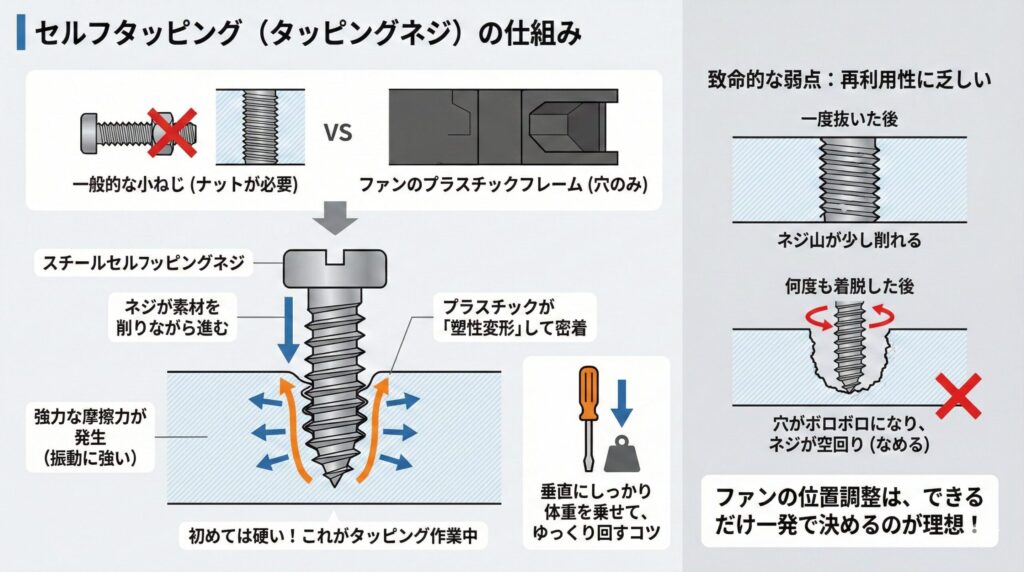 セルフタッピング（タッピングネジ）の仕組み

一般的な小ねじ (ナットが必要)

VS

ファンのプラスチックフレーム (穴のみ)

スチールセルフッピングネジ

ネジが素材を削りながら進む

プラスチックが「塑性変形」して密着

強力な摩擦力が発生（振動に強い）

初めては硬い！これがタッピング作業中

垂直にしっかり体重を乗せて、ゆっくり回すコツ

致命的な弱点：再利用性に乏しい

一度抜いた後

ネジ山が少し削れる

何度も着脱した後

穴がボロボロになり、ネジが空回り (なめる)

ファンの位置調整は、できるだけ一発で決めるのが理想！