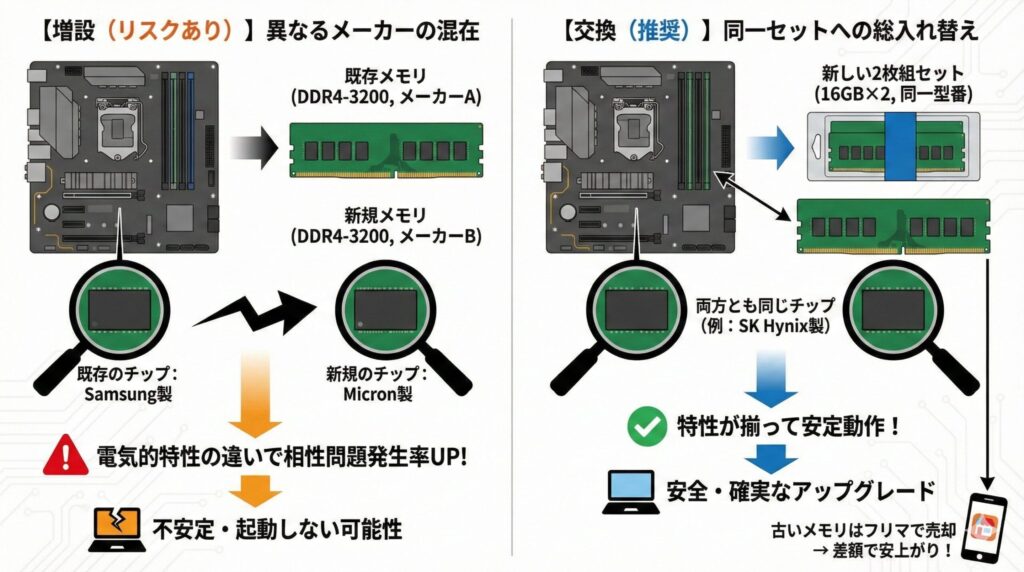 【増設（リスクあり）】異なるメーカーの混在

既存メモリ
(DDR4-3200, メーカーA)

新規メモリ
(DDR4-3200, メーカーB)

既存のチップ：
Samsung製

新規のチップ：
Micron製

電気的特性の違いで相性問題発生率UP!

不安定・起動しない可能性

【交換（推奨）】同一セットへの総入れ替え

新しい2枚組セット
(16GB×2, 同一型番)

両方とも同じチップ
（例：SK Hynix製）

特性が揃って安定動作！

安全・確実なアップグレード

古いメモリはフリマで売却
→ 差額で安上がり！