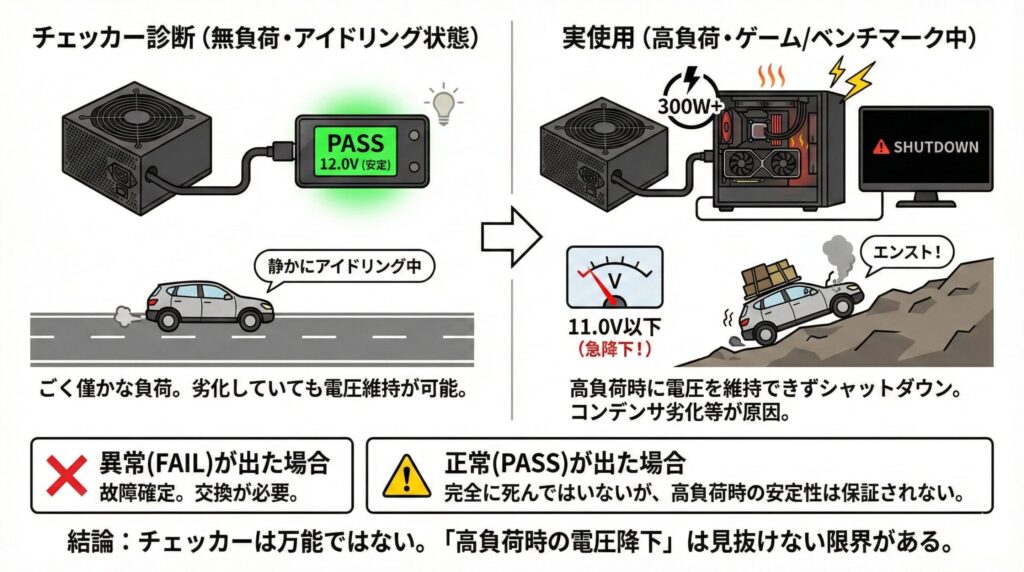 チェッカー診断（無負荷・アイドリング状態）

PASS
12.0V（安定）

静かにアイドリング中

ごく僅かな負荷。劣化していても電圧維持が可能。

実使用（高負荷・ゲーム/ベンチマーク中）

300W+

SHUTDOWN

V

11.0V以下
（急降下！）

エンスト！

高負荷時に電圧を維持できずシャットダウン。
コンデンサ劣化等が原因。

異常(FAIL)が出た場合
故障確定。交換が必要。

正常(PASS)が出た場合
完全に死んではいないが、高負荷時の安定性は保証されない。

結論：チェッカーは万能ではない。「高負荷時の電圧降下」は見抜けない限界がある。