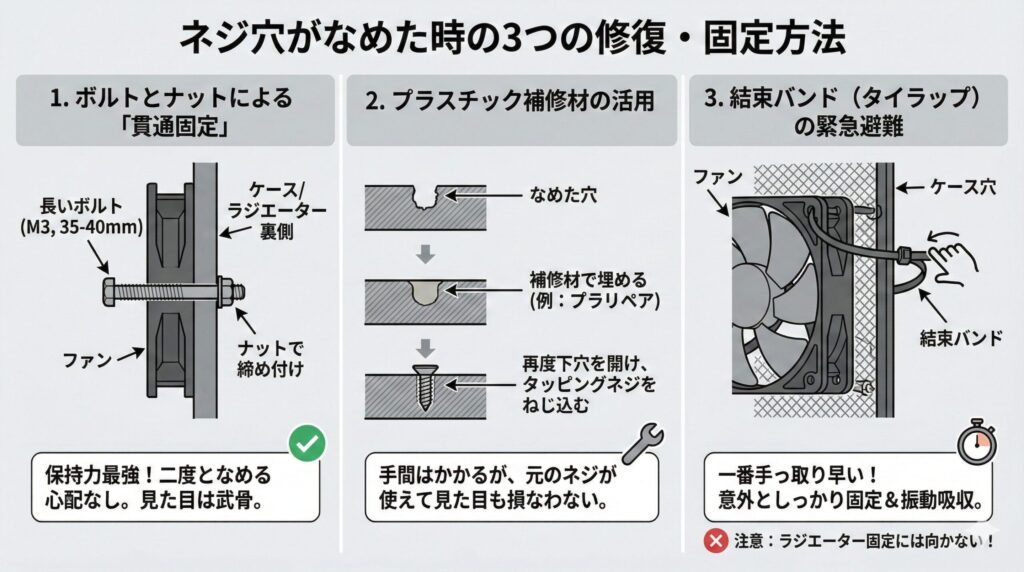 ネジ穴がなめた時の3つの修復・固定方法

1. ボルトとナットによる「貫通固定」

長いボルト (M3, 35-40mm)

ケース/ラジエーター裏側

ファン

ナットで締め付け

保持力最強！二度となめる心配なし。見た目は武骨。

2. プラスチック補修材の活用

なめた穴

補修材で埋める (例：プラリペア)

再度下穴を開け、タッピングネジをねじ込む

手間はかかるが、元のネジが使えて見た目も損なわない。

3. 結束バンド（タイラップ）の緊急避難

ファン

ケース穴

結束バンド

一番手っ取り早い！意外としっかり固定&振動吸収。

注意：ラジエーター固定には向かない！