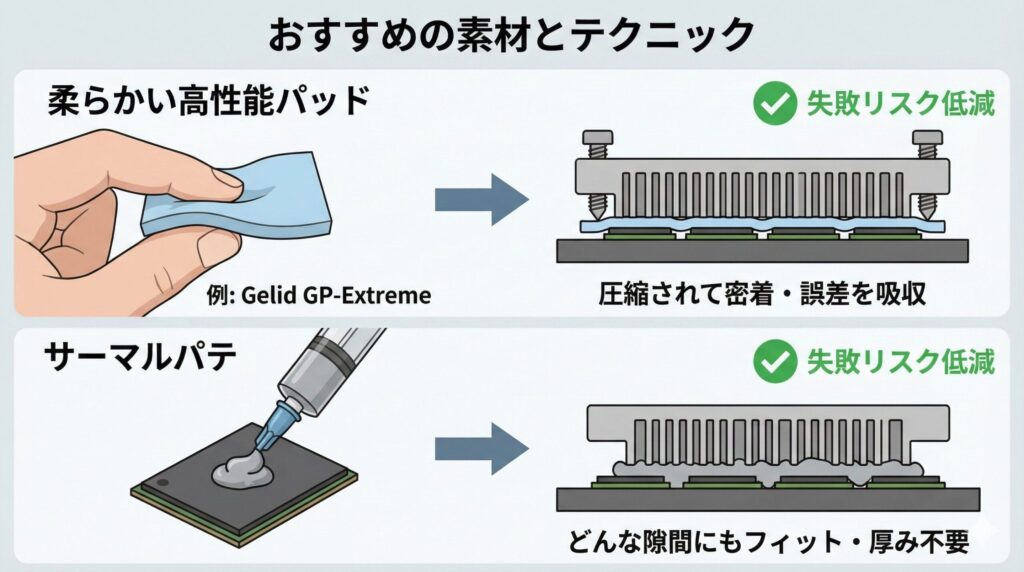 おすすめの素材とテクニック

柔らかい高性能パッド

失敗リスク低減

例: Gelid GP-Extreme

圧縮されて密着・誤差を吸収

サーマルパテ

失敗リスク低減

どんな隙間にもフィット・厚み不要