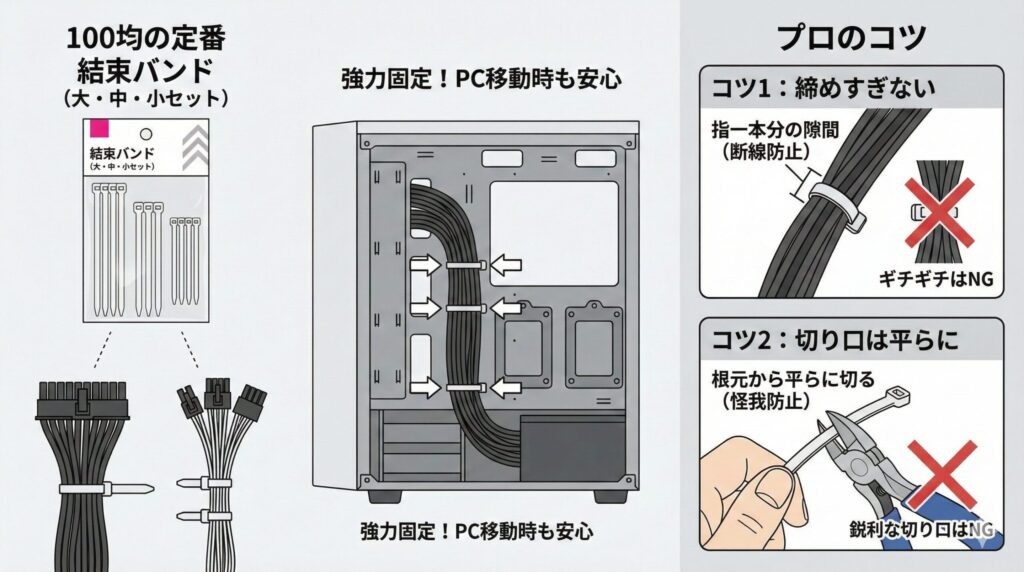 100均の定番
結束バンド
（大・中・小セット）

結束バンド
（大・中・小セット）

強力固定！PC移動時も安心

強力固定！PC移動時も安心

プロのコツ

コツ1：締めすぎない

指一本分の隙間
（断線防止）

ギチギチはNG

コツ2：切り口は平らに

根元から平らに切る
（怪我防止）

鋭利な切り口はNG