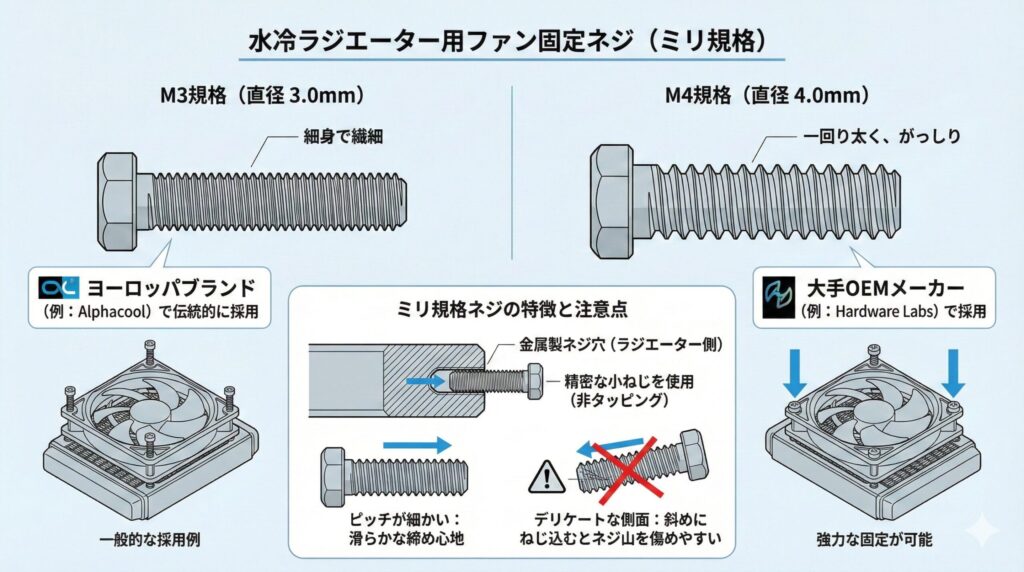 水冷ラジエーター用ファン固定ネジ（ミリ規格）

M3規格（直径 3.0mm）

細身で繊細

ヨーロッパブランド
（例：Alphacool）で伝統的に採用

一般的な採用例

M4規格（直径 4.0mm）

一回り太く、がっしり

大手OEMメーカー
（例：Hardware Labs）で採用

強力な固定が可能

ミリ規格ネジの特徴と注意点

金属製ネジ穴（ラジエーター側）

精密な小ねじを使用
（非タッピング）

ピッチが細かい：
滑らかな締め心地

デリケートな側面：斜めに
ねじ込むとネジ山を傷めやすい