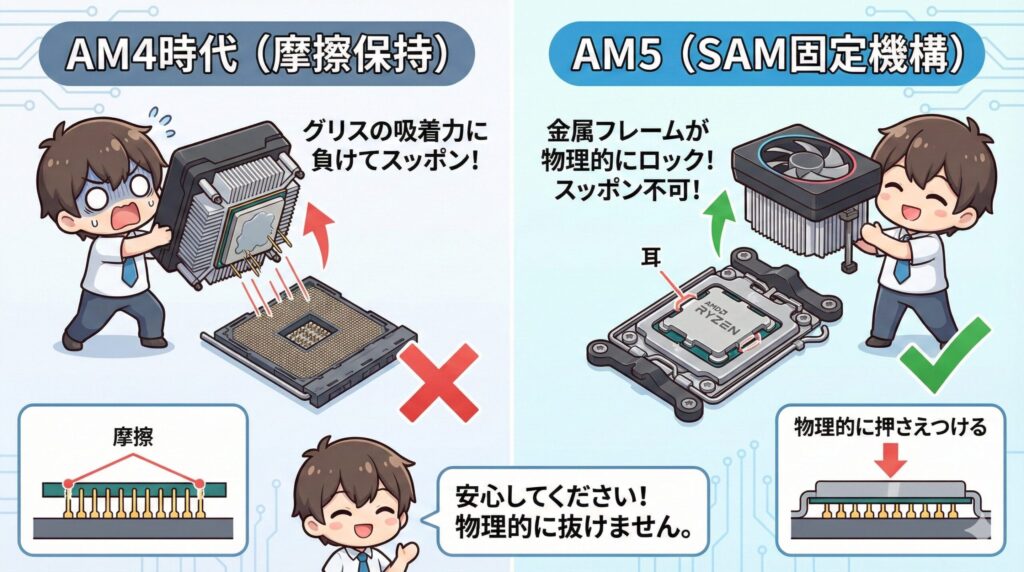 AM4時代（摩擦保持）

グリスの吸着力に負けてスッポン！

摩擦

AM5（SAM固定機構）

金属フレームが物理的にロック！スッポン不可！

耳

AMD RYZEN

物理的に押さえつける

安心してください！物理的に抜けません。