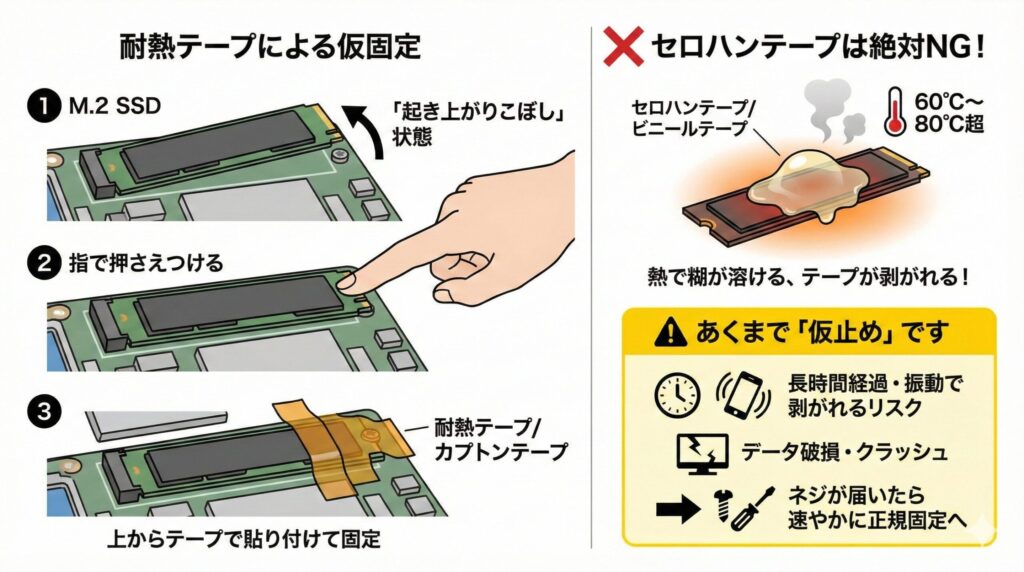 耐熱テープによる仮固定

1 M.2 SSD

「起き上がりこぼし」状態

2 指で押さえつける

3

耐熱テープ/カプトンテープ

上からテープで貼り付けて固定

セロハンテープは絶対NG！

セロハンテープ/ビニールテープ

60℃〜80℃超

熱で糊が溶ける、テープが剥がれる！

あくまで「仮止め」です

長時間経過・振動で剥がれるリスク

データ破損・クラッシュ

ネジが届いたら速やかに正規固定へ