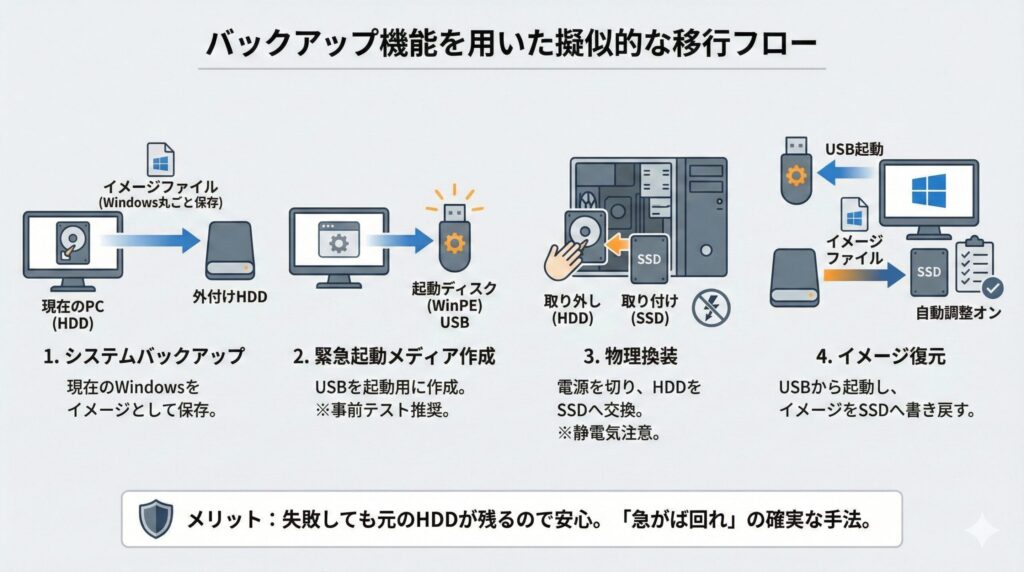 バックアップ機能を用いた擬似的な移行フロー

イメージファイル
(Windows丸ごと保存)

現在のPC
(HDD)

外付けHDD

1. システムバックアップ
現在のWindowsを
イメージとして保存。

起動ディスク
(WinPE)
USB

2. 緊急起動メディア作成
USBを起動用に作成。
※事前テスト推奨。

SSD

取り外し
(HDD)

取り付け
(SSD)

3. 物理換装
電源を切り、HDDを
SSDへ交換。
※静電気注意。

USB起動

イメージ
ファイル

SSD

自動調整オン

4. イメージ復元
USBから起動し、
イメージをSSDへ書き戻す。

メリット：失敗しても元のHDDが残るので安心。「急がば回れ」の確実な手法。