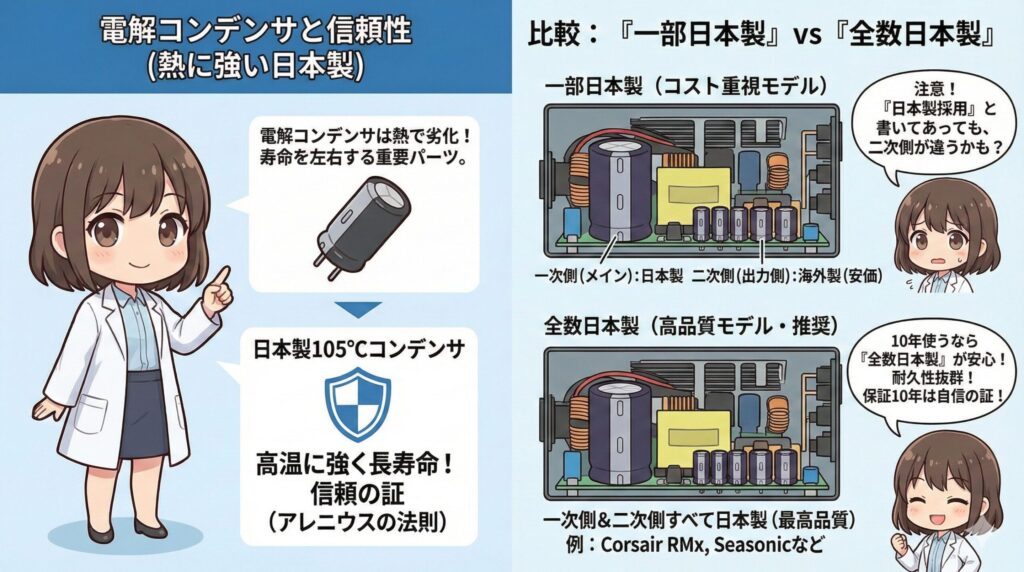 電解コンデンサと信頼性
(熱に強い日本製)

電解コンデンサは熱で劣化！
寿命を左右する重要パーツ。

日本製105℃コンデンサ

高温に強く長寿命！
信頼の証
（アレニウスの法則）

比較：『一部日本製』vs『全数日本製』

一部日本製（コスト重視モデル）

一次側（メイン）：日本製　二次側（出力側）：海外製（安価）

注意！
『日本製採用』と
書いてあっても、
二次側が違うかも？

全数日本製（高品質モデル・推奨）

一次側&二次側すべて日本製（最高品質）
例：Corsair RMx, Seasonicなど

10年使うなら
『全数日本製』が安心！
耐久性抜群！
保証10年は自信の証！