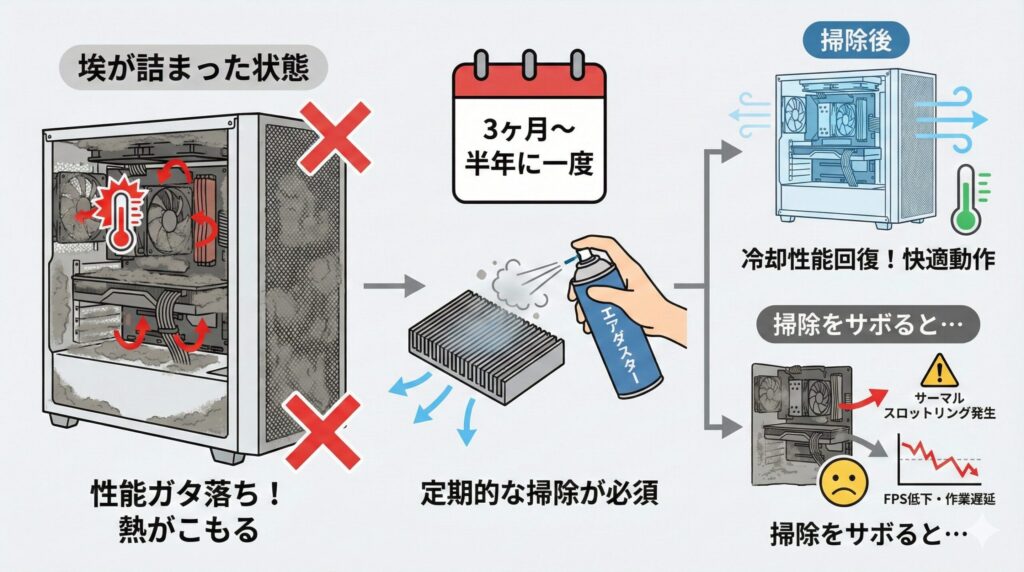 埃が詰まった状態

性能ガタ落ち！
熱がこもる

3ヶ月〜
半年に一度

エアダスター

定期的な掃除が必須

掃除後

冷却性能回復！快適動作

掃除をサボると…

サーマル
スロットリング発生

FPS低下・作業遅延

掃除をサボると…